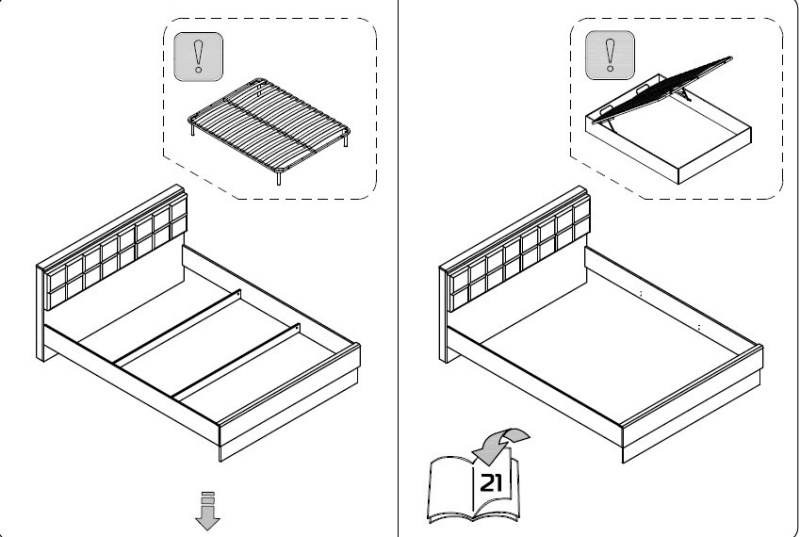 !

!

21