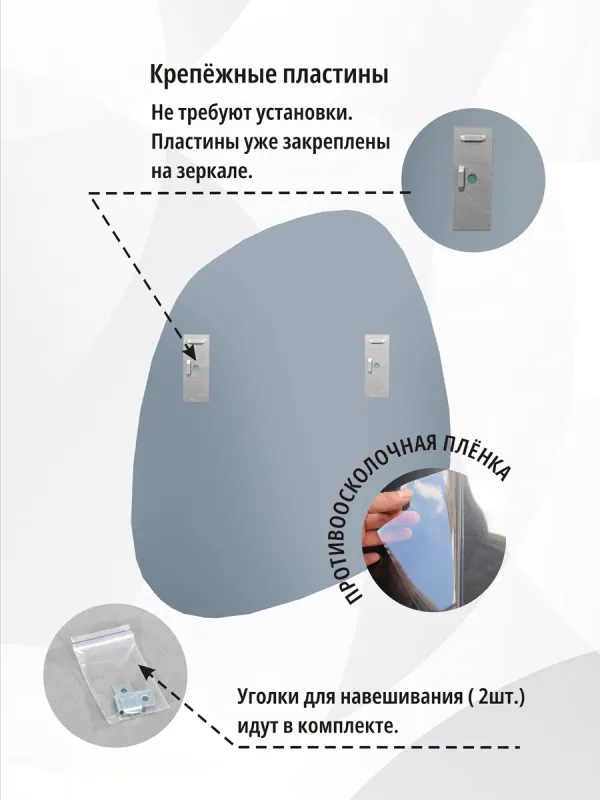 Крепёжные пластины

Не требуют установки. Пластины уже закреплены на зеркале.

ПРОТИВООСКОЛОЧНАЯ ПЛЁНКА

Уголки для навешивания ( 2шт.) идут в комплекте.